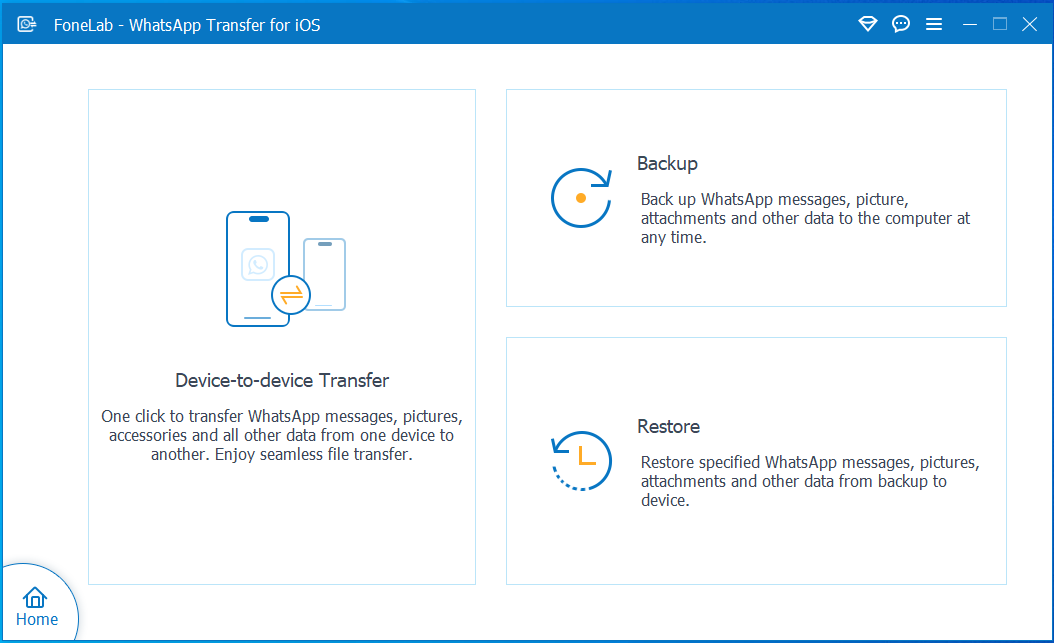 FoneLab - WhatsApp Transfer for iOS

Device-to-device Transfer

One click to transfer WhatsApp messages, pictures, accessories and all other data from one device to another. Enjoy seamless file transfer.

Backup

Back up WhatsApp messages, picture, attachments and other data to the computer at any time.

Restore

Restore specified WhatsApp messages, pictures, attachments and other data from backup to device.

Home